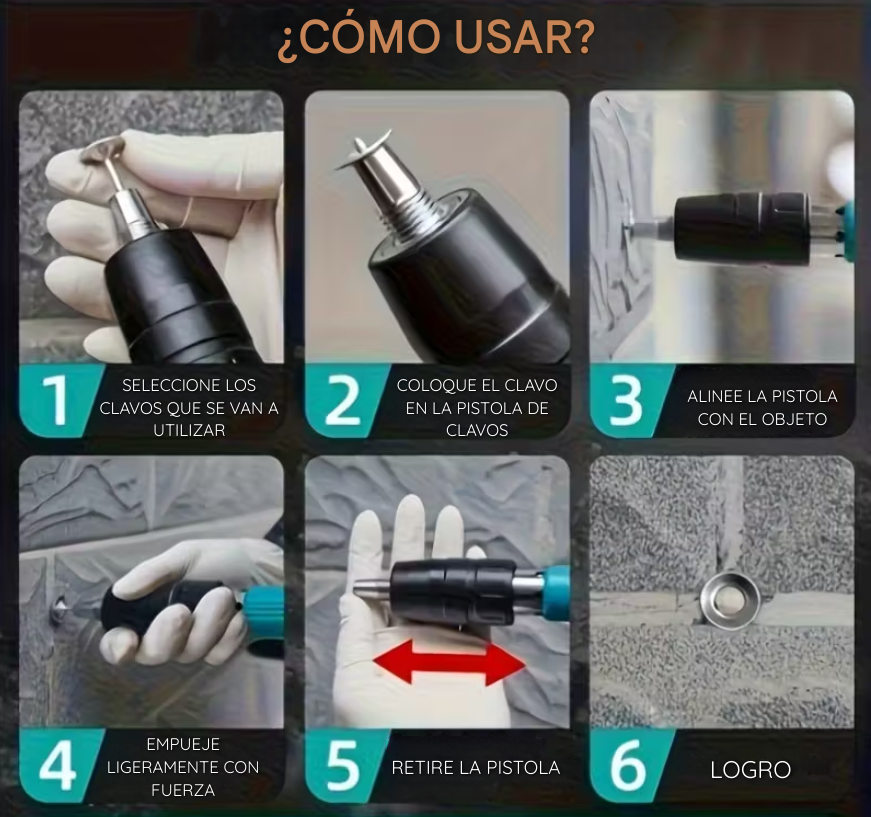 ¿CÓMO USAR?

1 SELECCIONE LOS CLAVOS QUE SE VAN A UTILIZAR

2 COLOQUE EL CLAVO EN LA PISTOLA DE CLAVOS

3 ALINEE LA PISTOLA CON EL OBJETO

4 EMPUEJE LIGERAMENTE CON FUERZA

5 RETIRE LA PISTOLA

6 LOGRO